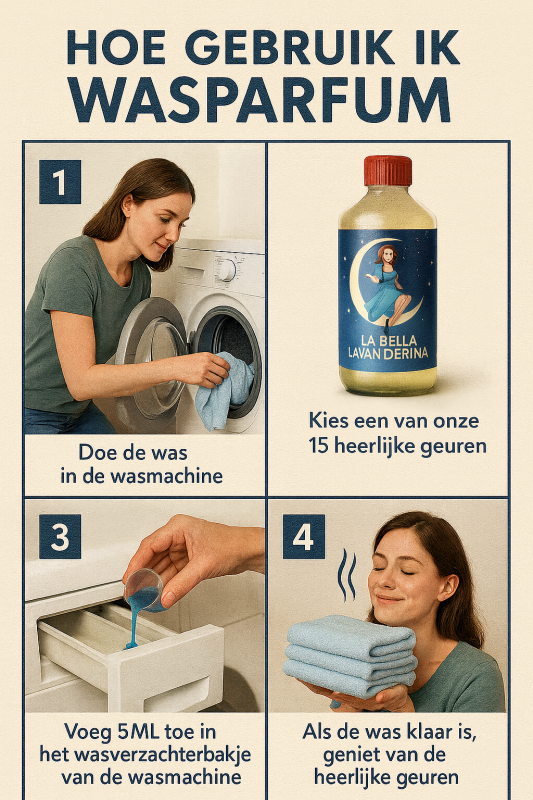 HOE GEBRUIK IK WASPARFUM

1

Doe de was in de wasmachine

LA BELLA LAVAN DERINA

Kies een van onze 15 heerlijke geuren

3

Voeg 5ML toe in het wasverzachterbakje van de wasmachine

4

Als de was klaar is, geniet van de heerlijke geuren